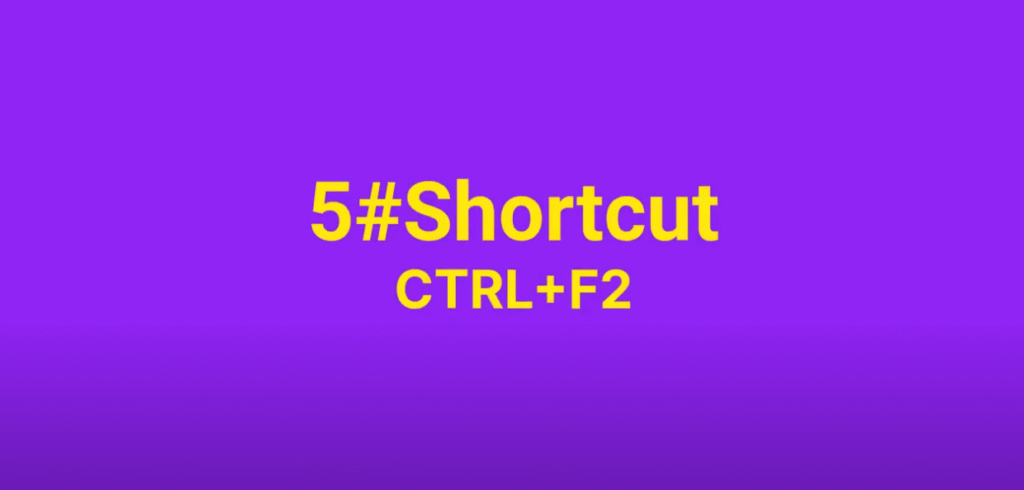 5#Shortcut
CTRL+F2