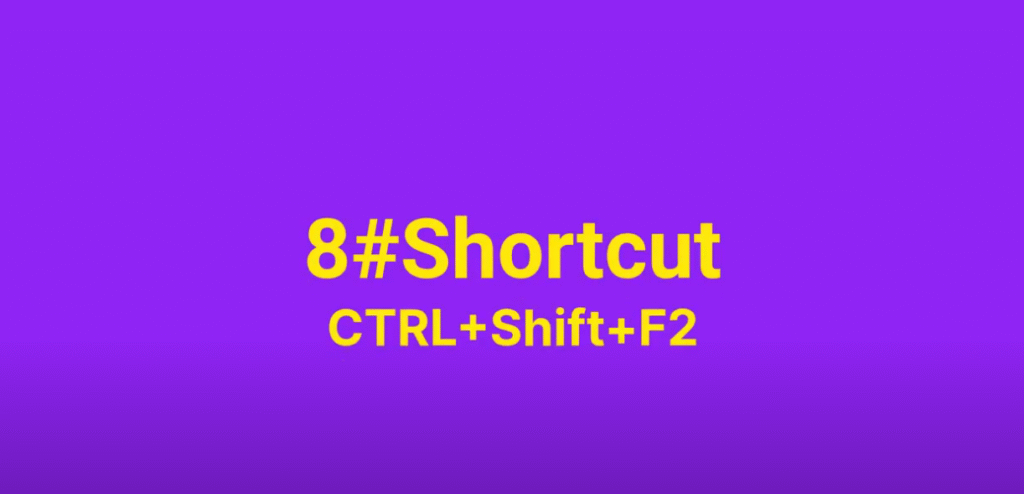 8#Shortcut
CTRL+Shift+F2